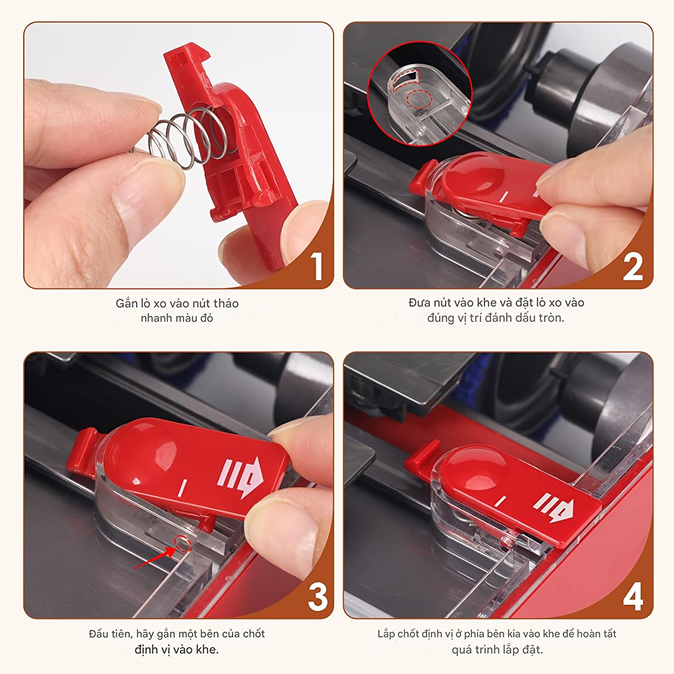 1

Gắn lò xo vào nút tháo nhanh màu đỏ

2

Đưa nút vào khe và đặt lò xo vào đúng vị trí đánh dấu tròn.

3

Đầu tiên, hãy gắn một bên của chốt định vị vào khe.

4

Lắp chốt định vị ở phía bên kia vào khe để hoàn tất quá trình lắp đặt.